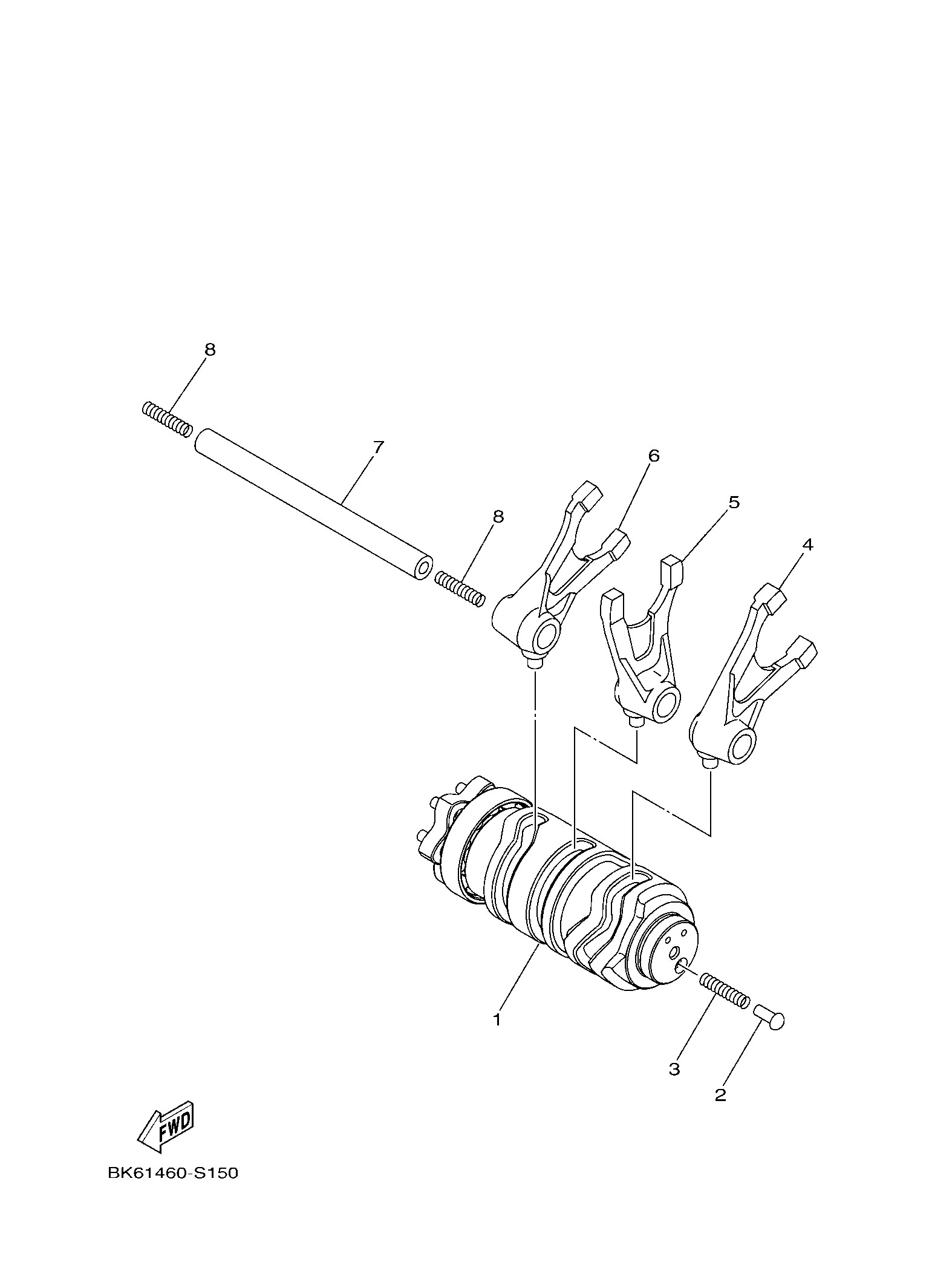 8

7

6

8

5

4

1

3

2

FWD

BK61460-S150